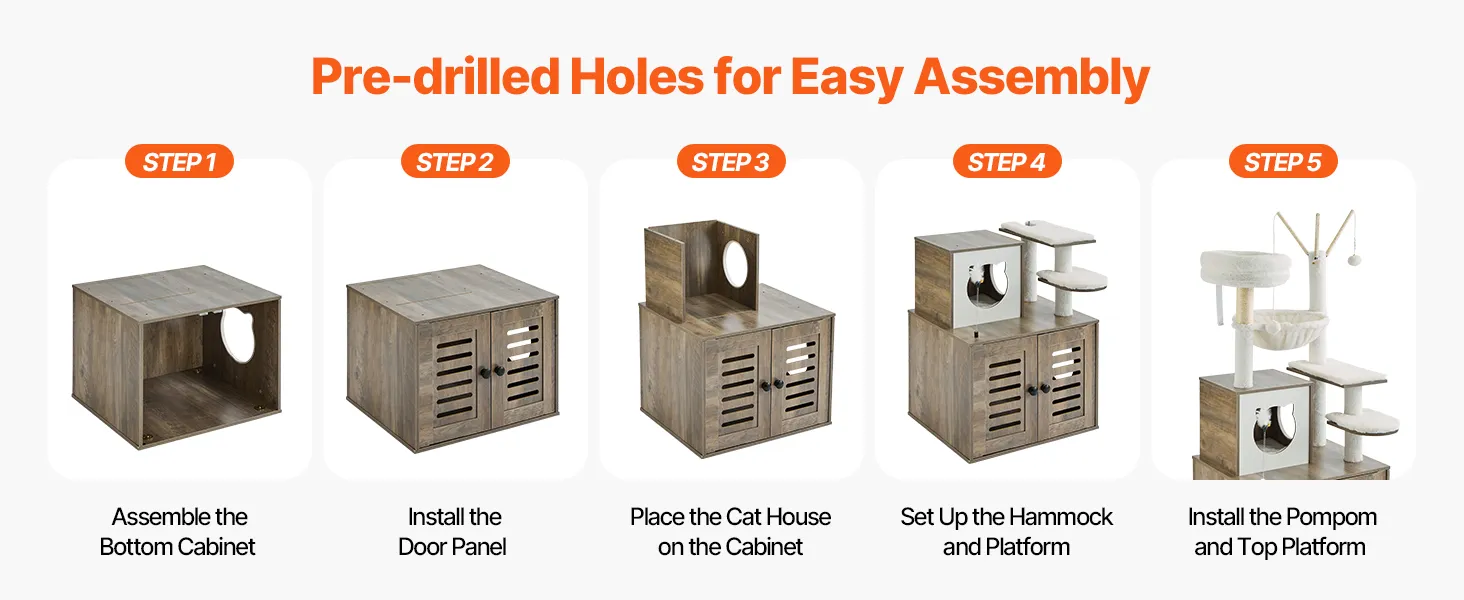 Pre-drilled Holes for Easy Assembly

STEP 1

Assemble the Bottom Cabinet

STEP 2

Install the Door Panel

STEP 3

Place the Cat House on the Cabinet

STEP 4

Set Up the Hammock and Platform

STEP 5

Install the Pompom and Top Platform