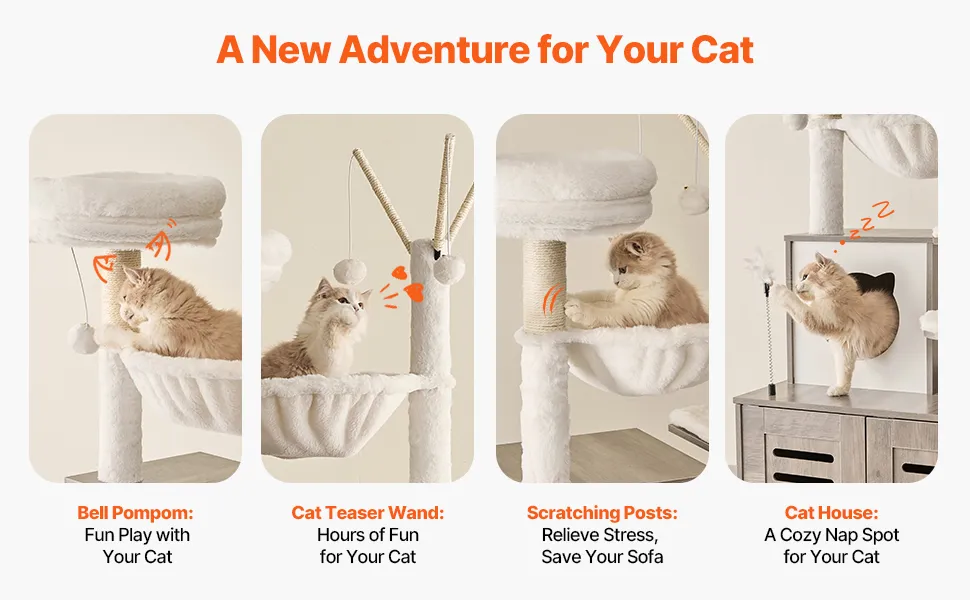 A New Adventure for Your Cat

Bell Pompom:
Fun Play with Your Cat

Cat Teaser Wand:
Hours of Fun for Your Cat

Scratching Posts:
Relieve Stress, Save Your Sofa

Cat House:
A Cozy Nap Spot for Your Cat