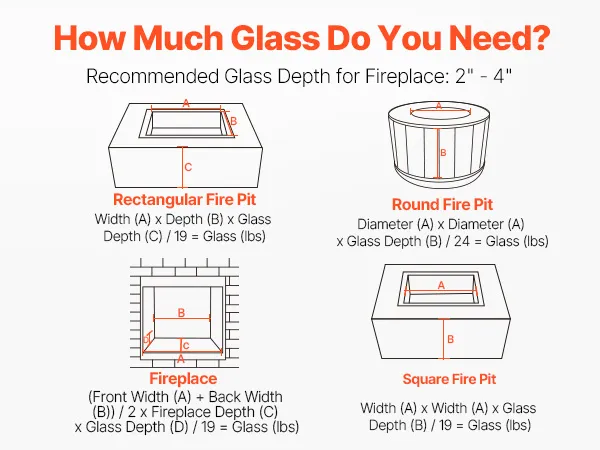 How Much Glass Do You Need?

Recommended Glass Depth for Fireplace: 2" - 4"

A

B

C

Rectangular Fire Pit

Width (A) x Depth (B) x Glass Depth (C) / 19 = Glass (lbs)

A

B

Round Fire Pit

Diameter (A) x Diameter (A) x Glass Depth (B) / 24 = Glass (lbs)

B

D

C

A

Fireplace

(Front Width (A) + Back Width (B)) / 2 x Fireplace Depth (C) x Glass Depth (D) / 19 = Glass (lbs)

A

B

Square Fire Pit

Width (A) x Width (A) x Glass Depth (B) / 19 = Glass (lbs)