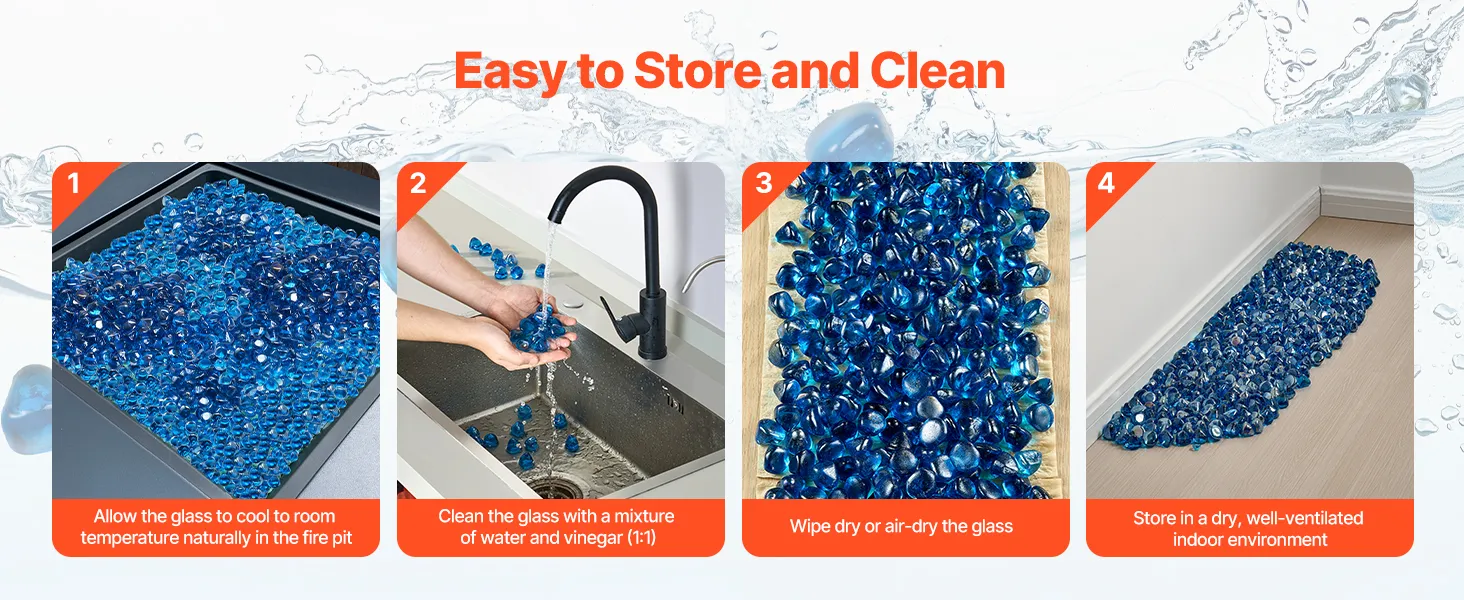 Easy to Store and Clean

1

Allow the glass to cool to room temperature naturally in the fire pit

2

Clean the glass with a mixture of water and vinegar (1:1)

3

Wipe dry or air-dry the glass

4

Store in a dry, well-ventilated indoor environment