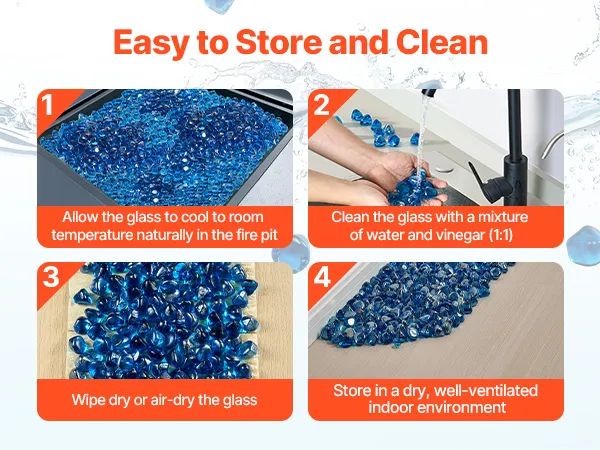 Easy to Store and Clean

1

Allow the glass to cool to room temperature naturally in the fire pit

2

Clean the glass with a mixture of water and vinegar (1:1)

3

Wipe dry or air-dry the glass

4

Store in a dry, well-ventilated indoor environment