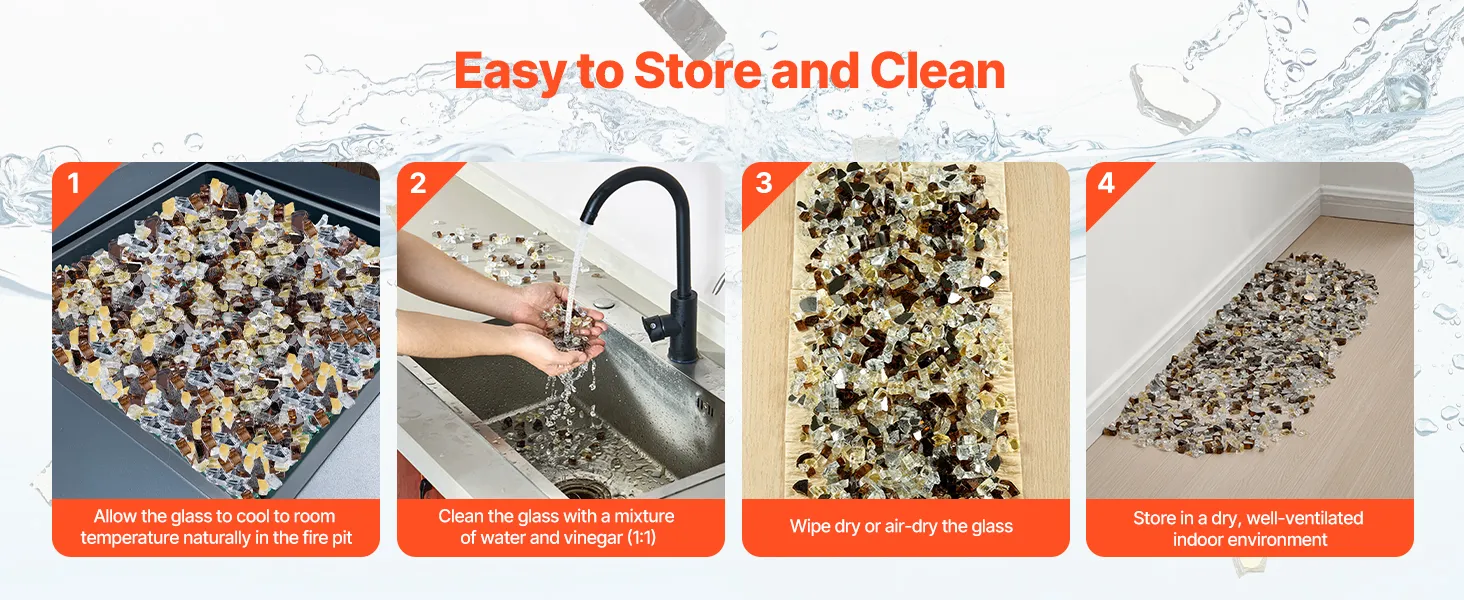 Easy to Store and Clean

1

Allow the glass to cool to room temperature naturally in the fire pit

2

Clean the glass with a mixture of water and vinegar (1:1)

3

Wipe dry or air-dry the glass

4

Store in a dry, well-ventilated indoor environment