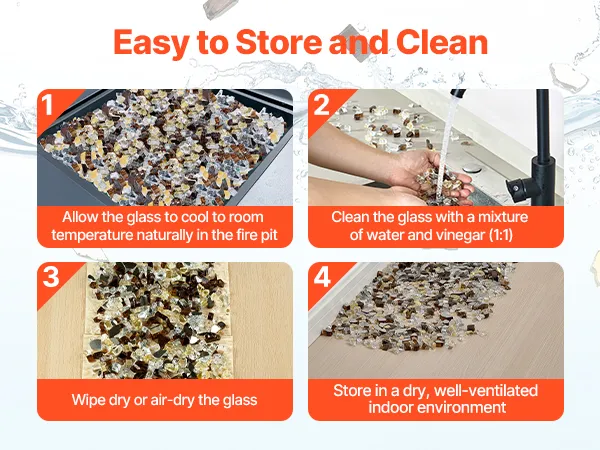 Easy to Store and Clean

1

Allow the glass to cool to room temperature naturally in the fire pit

2

Clean the glass with a mixture of water and vinegar (1:1)

3

Wipe dry or air-dry the glass

4

Store in a dry, well-ventilated indoor environment