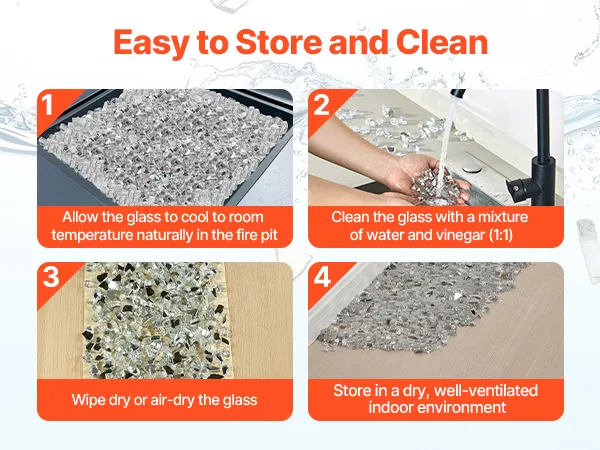 Easy to Store and Clean

1
Allow the glass to cool to room temperature naturally in the fire pit

2
Clean the glass with a mixture of water and vinegar (1:1)

3
Wipe dry or air-dry the glass

4
Store in a dry, well-ventilated indoor environment