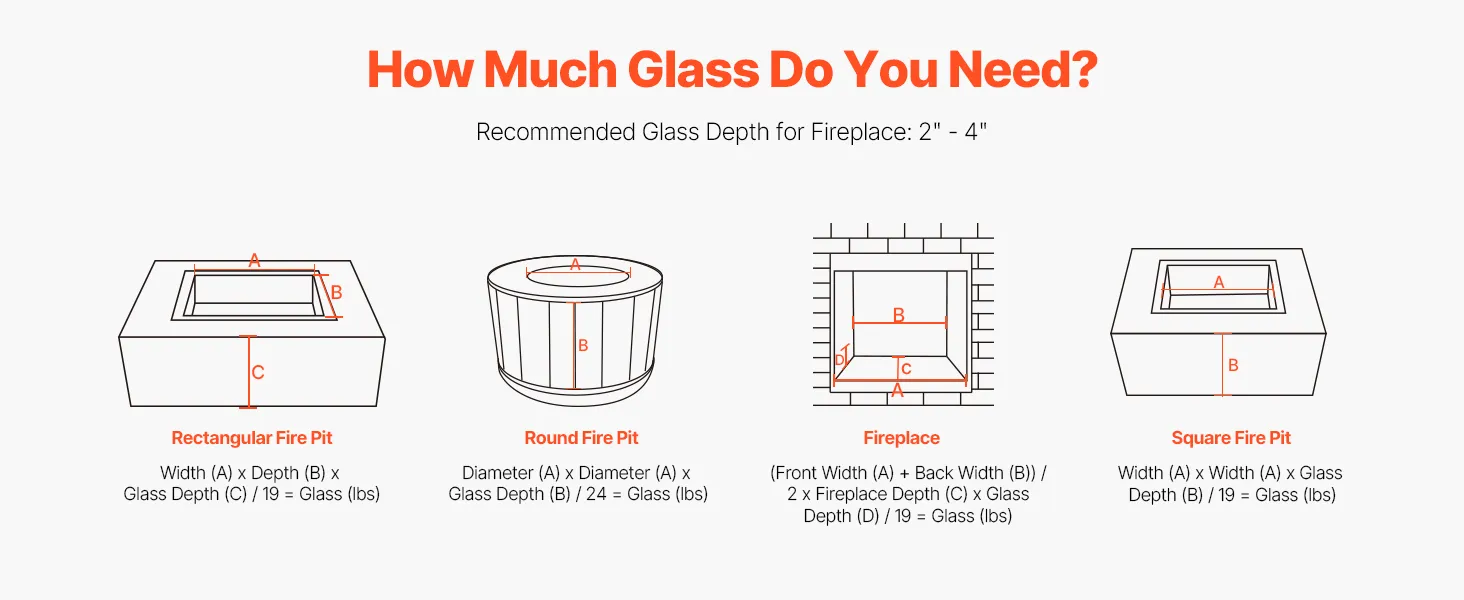 How Much Glass Do You Need?

Recommended Glass Depth for Fireplace: 2" - 4"

A
B
C

Rectangular Fire Pit

Width (A) x Depth (B) x Glass Depth (C) / 19 = Glass (lbs)

A
B

Round Fire Pit

Diameter (A) x Diameter (A) x Glass Depth (B) / 24 = Glass (lbs)

B
D
C
A

Fireplace

(Front Width (A) + Back Width (B)) / 2 x Fireplace Depth (C) x Glass Depth (D) / 19 = Glass (lbs)

A
B

Square Fire Pit

Width (A) x Width (A) x Glass Depth (B) / 19 = Glass (lbs)