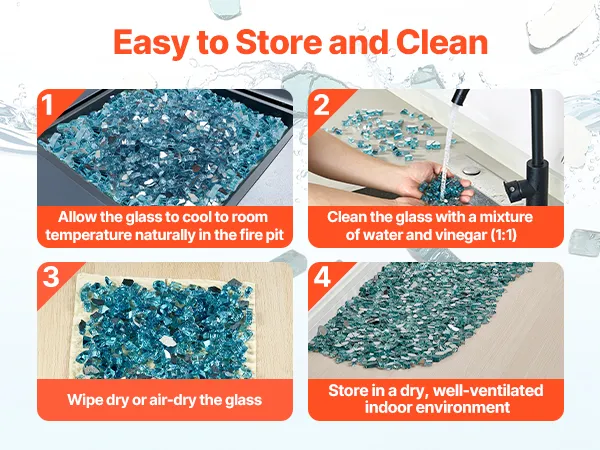 Easy to Store and Clean

1

Allow the glass to cool to room temperature naturally in the fire pit

2

Clean the glass with a mixture of water and vinegar (1:1)

3

Wipe dry or air-dry the glass

4

Store in a dry, well-ventilated indoor environment