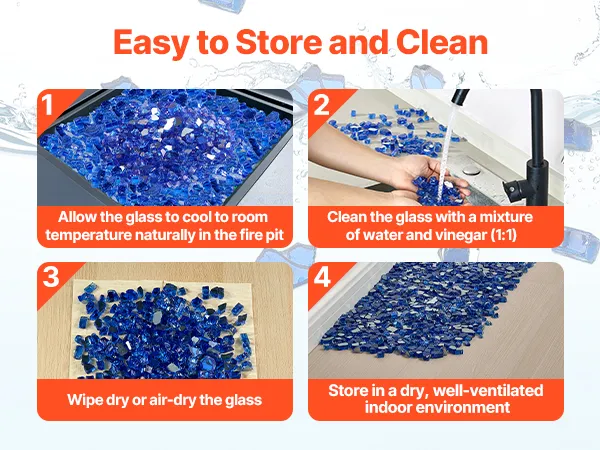 Easy to Store and Clean

1
Allow the glass to cool to room temperature naturally in the fire pit

2
Clean the glass with a mixture of water and vinegar (1:1)

3
Wipe dry or air-dry the glass

4
Store in a dry, well-ventilated indoor environment