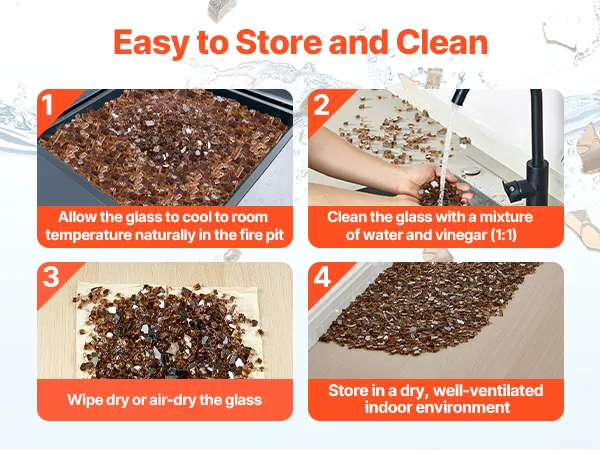 Easy to Store and Clean

1

Allow the glass to cool to room temperature naturally in the fire pit

2

Clean the glass with a mixture of water and vinegar (1:1)

3

Wipe dry or air-dry the glass

4

Store in a dry, well-ventilated indoor environment