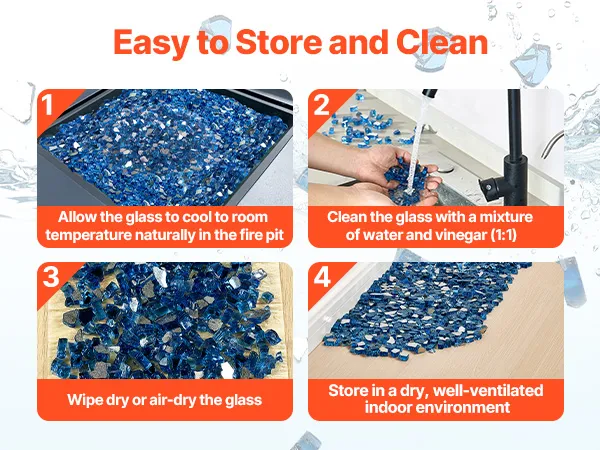 Easy to Store and Clean

1

Allow the glass to cool to room temperature naturally in the fire pit

2

Clean the glass with a mixture of water and vinegar (1:1)

3

Wipe dry or air-dry the glass

4

Store in a dry, well-ventilated indoor environment