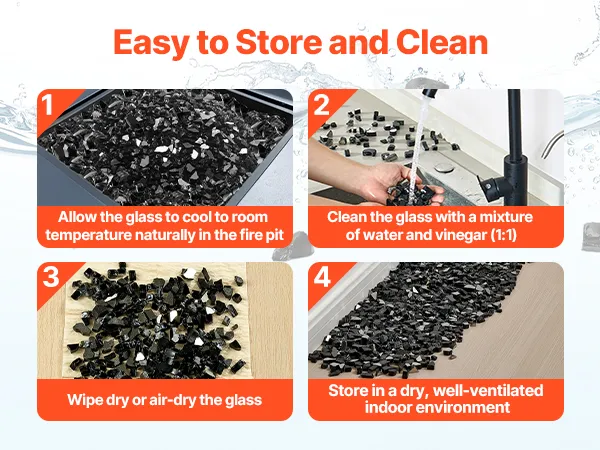 Easy to Store and Clean

1
Allow the glass to cool to room temperature naturally in the fire pit

2
Clean the glass with a mixture of water and vinegar (1:1)

3
Wipe dry or air-dry the glass

4
Store in a dry, well-ventilated indoor environment