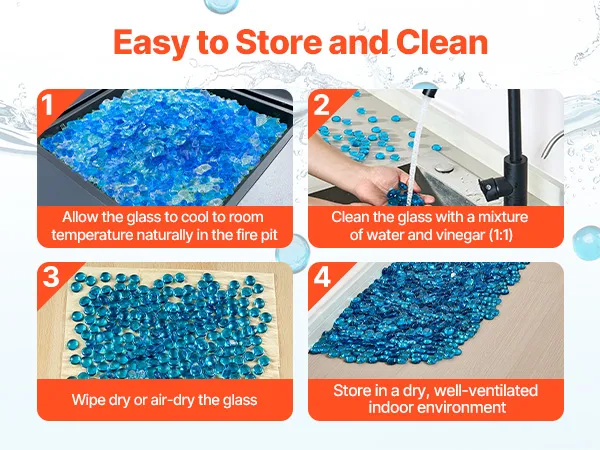 Easy to Store and Clean

1

Allow the glass to cool to room temperature naturally in the fire pit

2

Clean the glass with a mixture of water and vinegar (1:1)

3

Wipe dry or air-dry the glass

4

Store in a dry, well-ventilated indoor environment