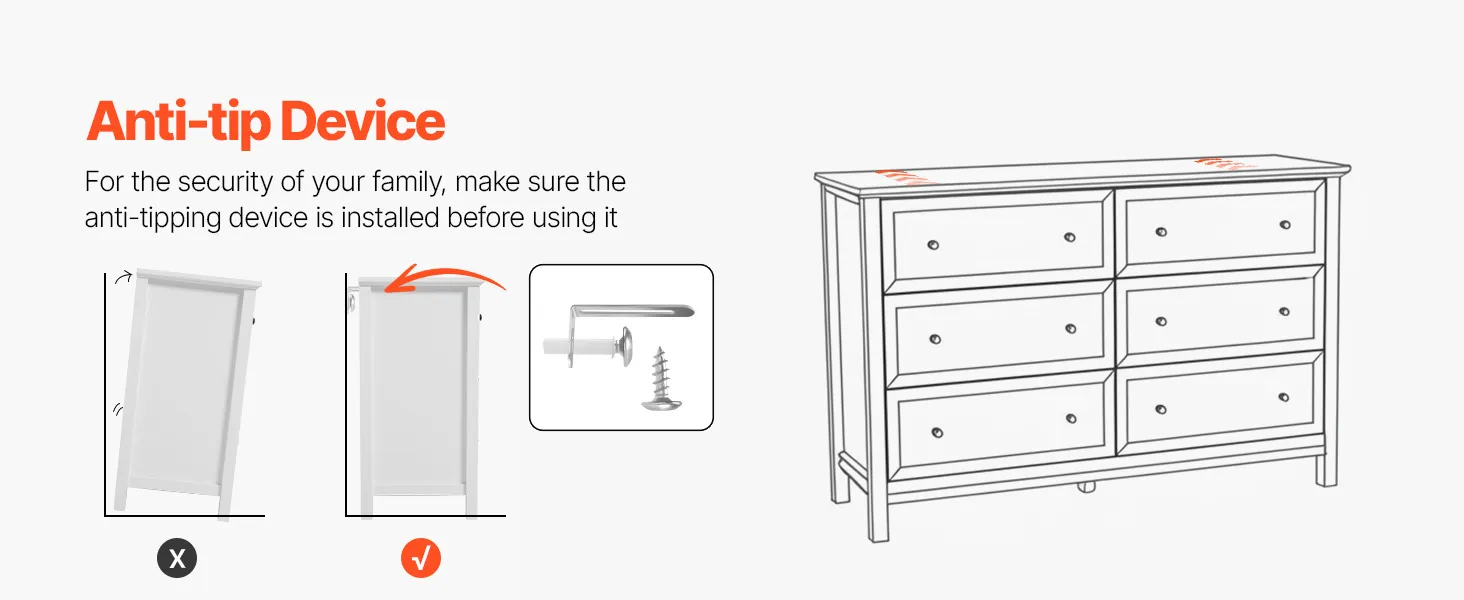 Anti-tip Device

For the security of your family, make sure the anti-tipping device is installed before using it

X

√