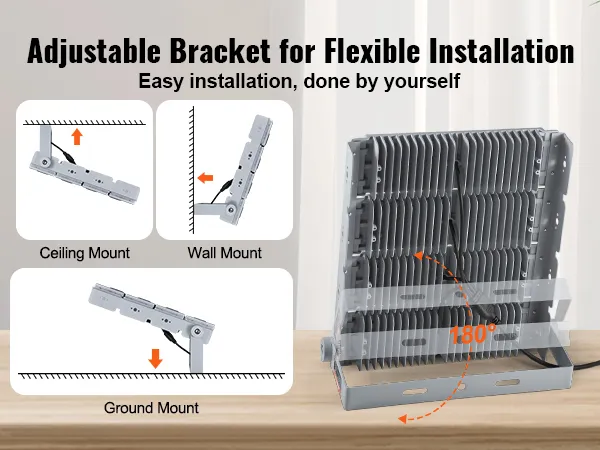 Adjustable Bracket for Flexible Installation
Easy installation, done by yourself

Ceiling Mount

Wall Mount

Ground Mount

180°