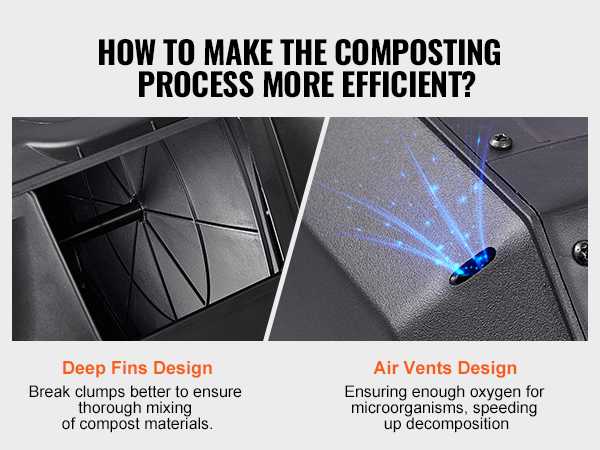 HOW TO MAKE THE COMPOSTING PROCESS MORE EFFICIENT?

Deep Fins Design

Break clumps better to ensure thorough mixing of compost materials.

Air Vents Design

Ensuring enough oxygen for microorganisms, speeding up decomposition