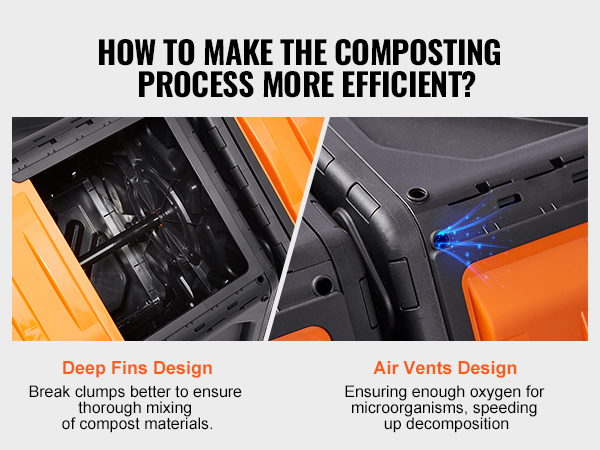 HOW TO MAKE THE COMPOSTING PROCESS MORE EFFICIENT?

Deep Fins Design
Break clumps better to ensure thorough mixing of compost materials.

Air Vents Design
Ensuring enough oxygen for microorganisms, speeding up decomposition