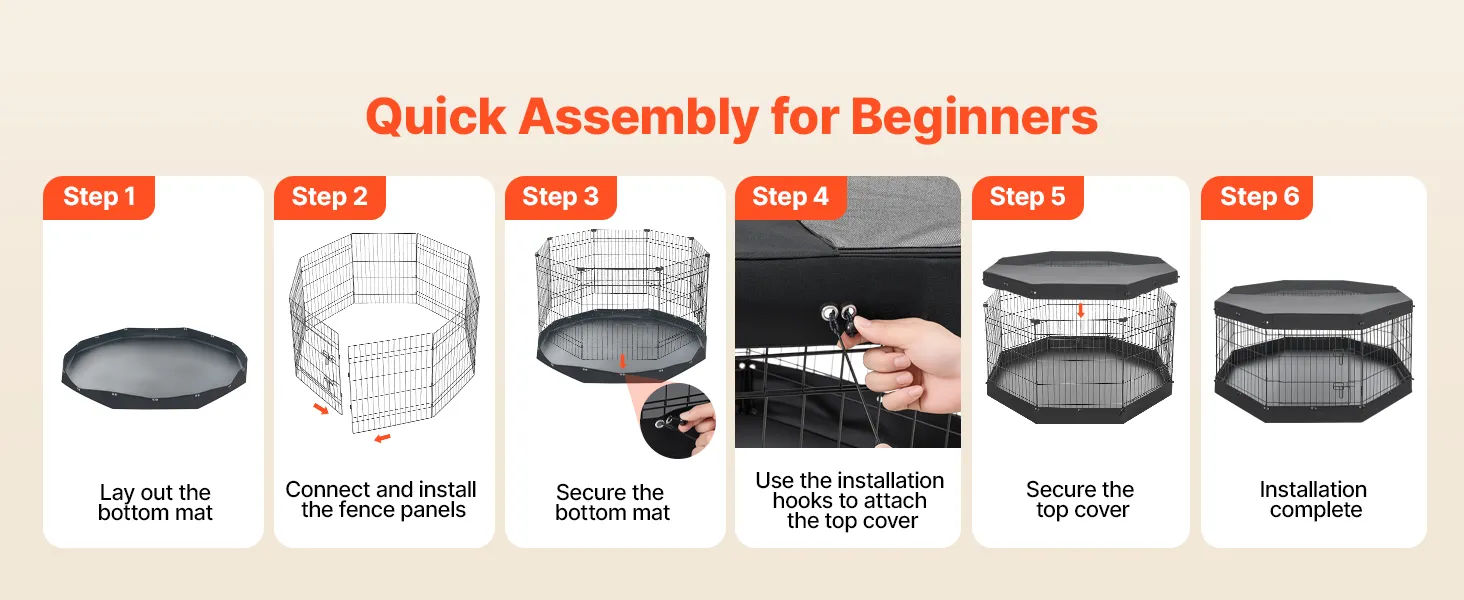 Quick Assembly for Beginners

Step 1
Lay out the bottom mat

Step 2
Connect and install the fence panels

Step 3
Secure the bottom mat

Step 4
Use the installation hooks to attach the top cover

Step 5
Secure the top cover

Step 6
Installation complete