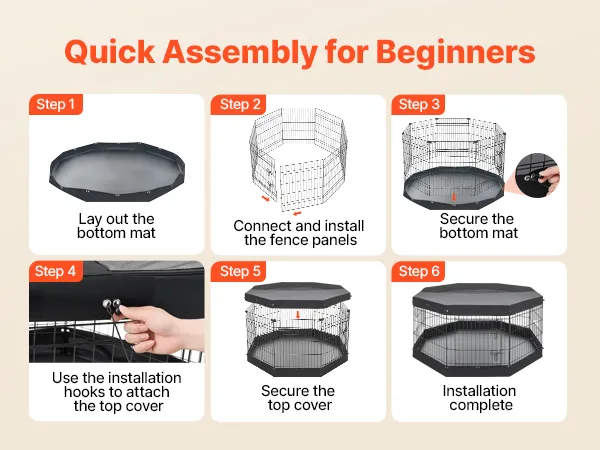 Quick Assembly for Beginners

Step 1

Lay out the bottom mat

Step 2

Connect and install the fence panels

Step 3

Secure the bottom mat

Step 4

Use the installation hooks to attach the top cover

Step 5

Secure the top cover

Step 6

Installation complete