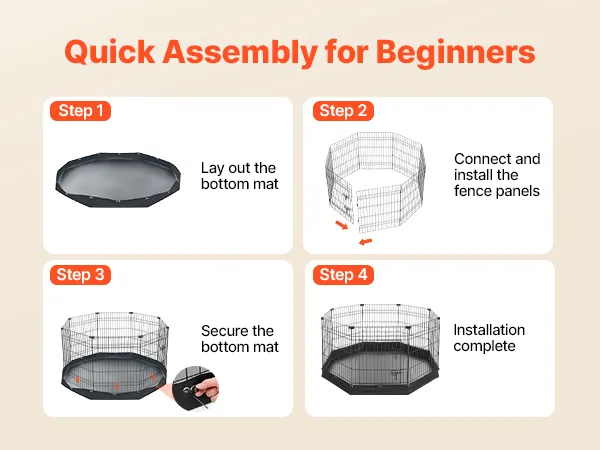 Quick Assembly for Beginners

Step 1

Lay out the bottom mat

Step 2

Connect and install the fence panels

Step 3

Secure the bottom mat

Step 4

Installation complete