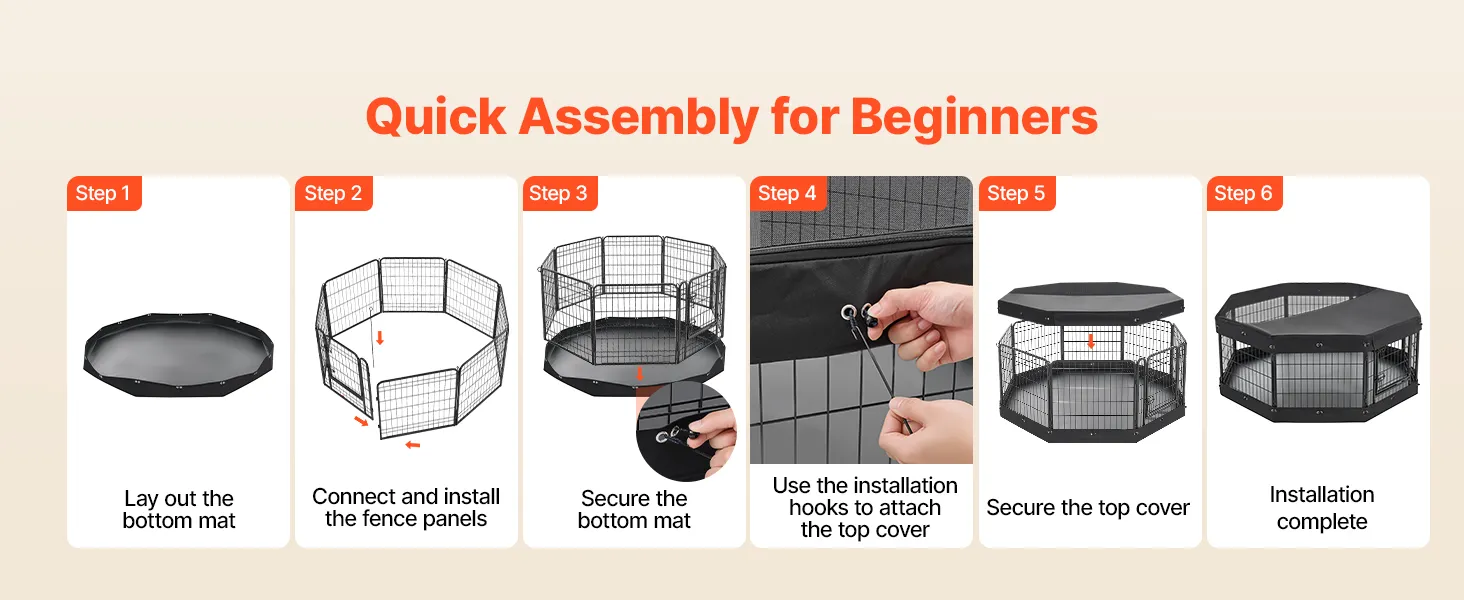 Quick Assembly for Beginners

Step 1
Lay out the bottom mat

Step 2
Connect and install the fence panels

Step 3
Secure the bottom mat

Step 4
Use the installation hooks to attach the top cover

Step 5
Secure the top cover

Step 6
Installation complete