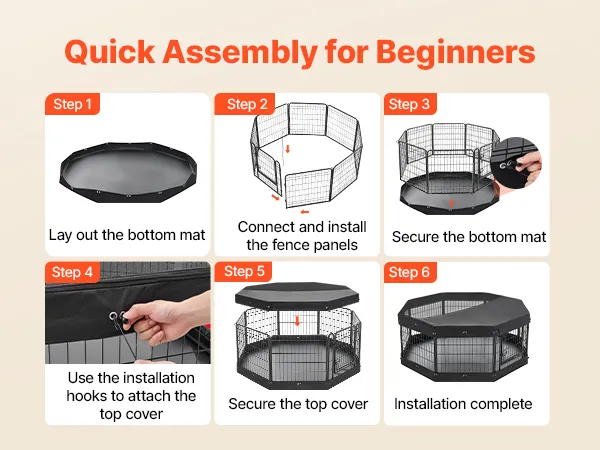 Quick Assembly for Beginners

Step 1

Lay out the bottom mat

Step 2

Connect and install the fence panels

Step 3

Secure the bottom mat

Step 4

Use the installation hooks to attach the top cover

Step 5

Secure the top cover

Step 6

Installation complete