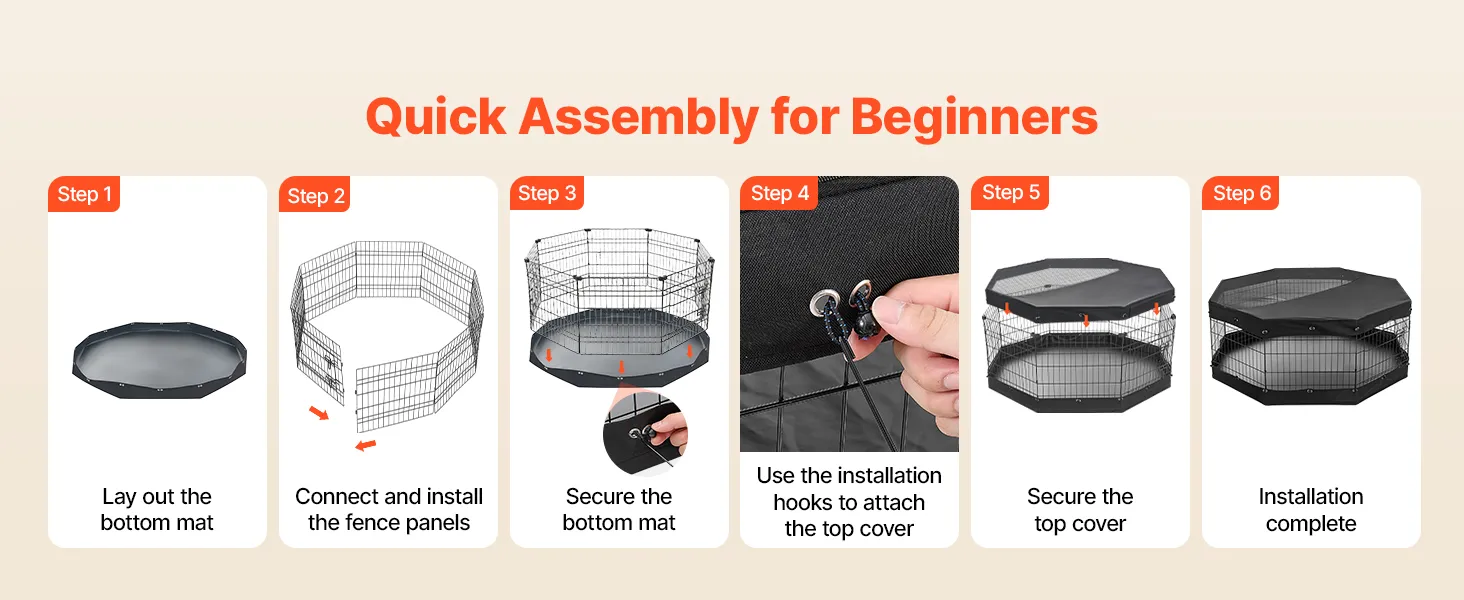 Quick Assembly for Beginners

Step 1
Lay out the bottom mat

Step 2
Connect and install the fence panels

Step 3
Secure the bottom mat

Step 4
Use the installation hooks to attach the top cover

Step 5
Secure the top cover

Step 6
Installation complete