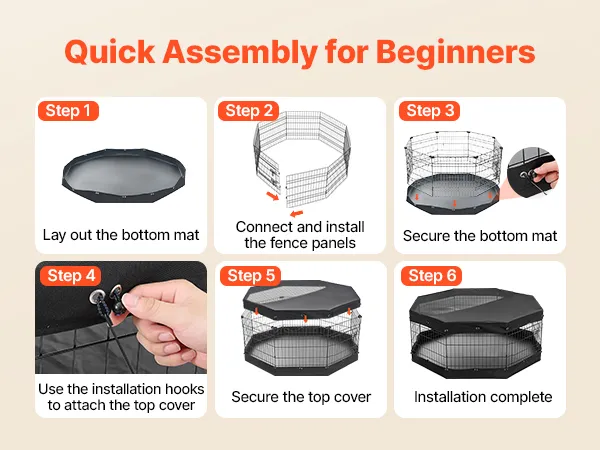 Quick Assembly for Beginners

Step 1
Lay out the bottom mat

Step 2
Connect and install the fence panels

Step 3
Secure the bottom mat

Step 4
Use the installation hooks to attach the top cover

Step 5
Secure the top cover

Step 6
Installation complete