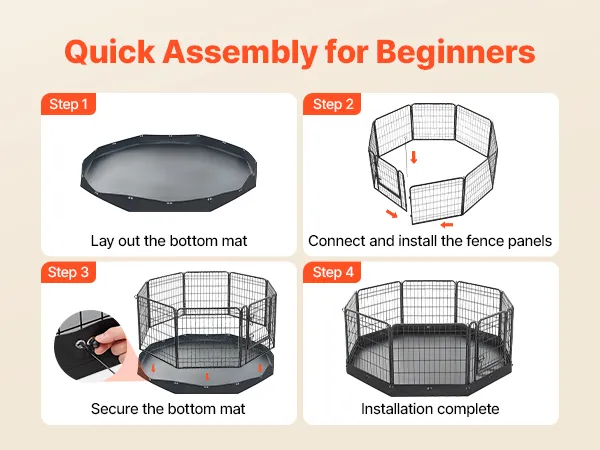 Quick Assembly for Beginners

Step 1

Lay out the bottom mat

Step 2

Connect and install the fence panels

Step 3

Secure the bottom mat

Step 4

Installation complete