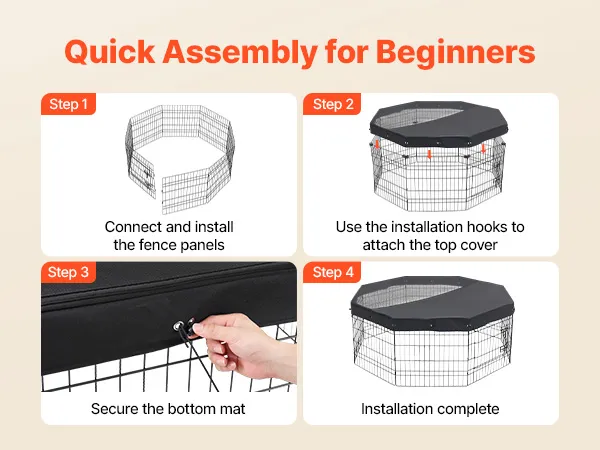 Quick Assembly for Beginners

Step 1

Connect and install the fence panels

Step 2

Use the installation hooks to attach the top cover

Step 3

Secure the bottom mat

Step 4

Installation complete