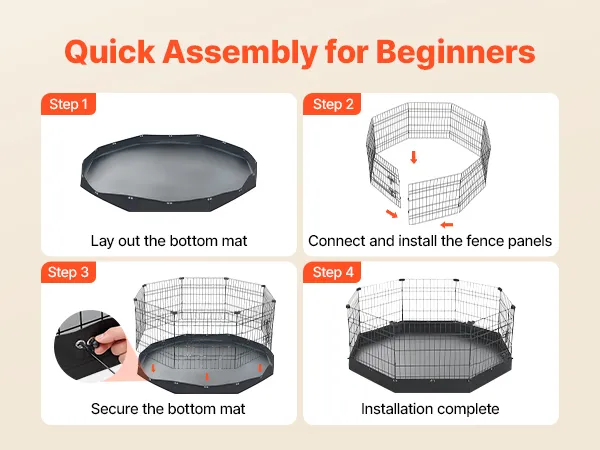 Quick Assembly for Beginners

Step 1

Lay out the bottom mat

Step 2

Connect and install the fence panels

Step 3

Secure the bottom mat

Step 4

Installation complete