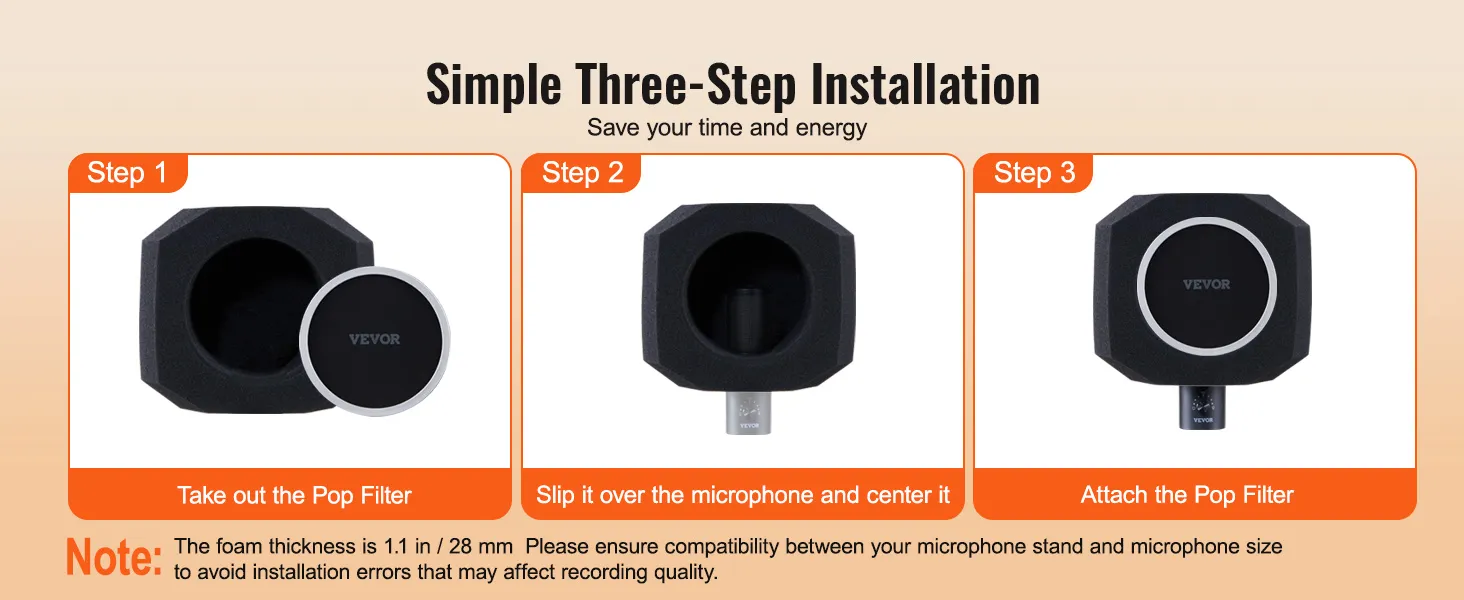 Simple Three-Step Installation
Save your time and energy

Step 1
VEVOR
Take out the Pop Filter

Step 2
VEVOR
Slip it over the microphone and center it

Step 3
VEVOR
VEVOR
Attach the Pop Filter

Note: The foam thickness is 1.1 in / 28 mm  Please ensure compatibility between your microphone stand and microphone size to avoid installation errors that may affect recording quality.