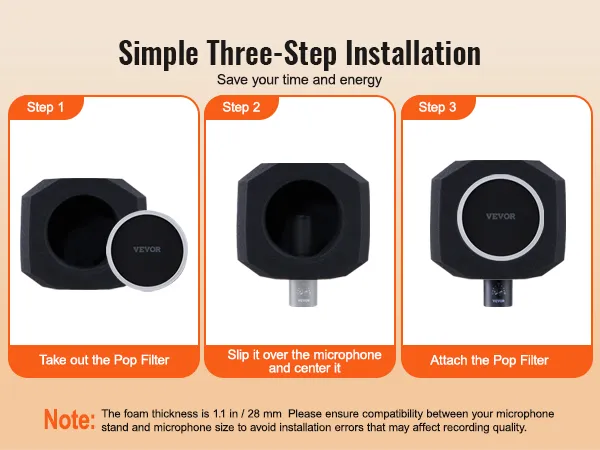 Simple Three-Step Installation

Save your time and energy

Step 1

VEVOR

Take out the Pop Filter

Step 2

VEVOR

Slip it over the microphone and center it

Step 3

VEVOR

VEVOR

Attach the Pop Filter

Note: The foam thickness is 1.1 in / 28 mm Please ensure compatibility between your microphone stand and microphone size to avoid installation errors that may affect recording quality.