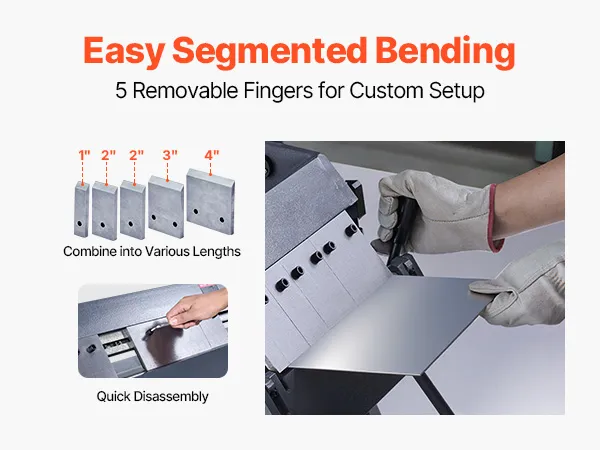 Easy Segmented Bending
5 Removable Fingers for Custom Setup

1" 2" 2" 3" 4"

Combine into Various Lengths

Quick Disassembly