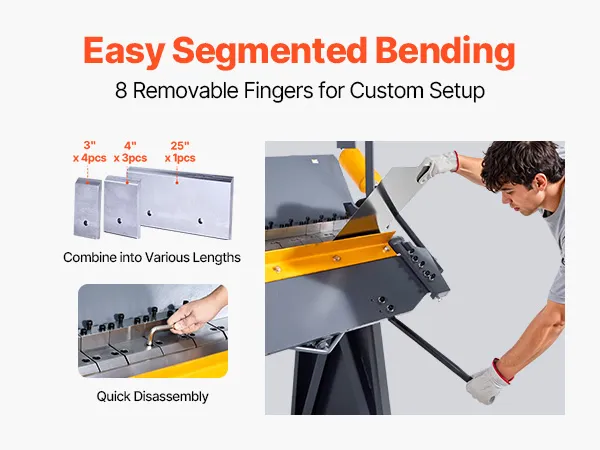 Easy Segmented Bending

8 Removable Fingers for Custom Setup

3"
x 4pcs

4"
x 3pcs

25"
x 1pcs

Combine into Various Lengths

Quick Disassembly