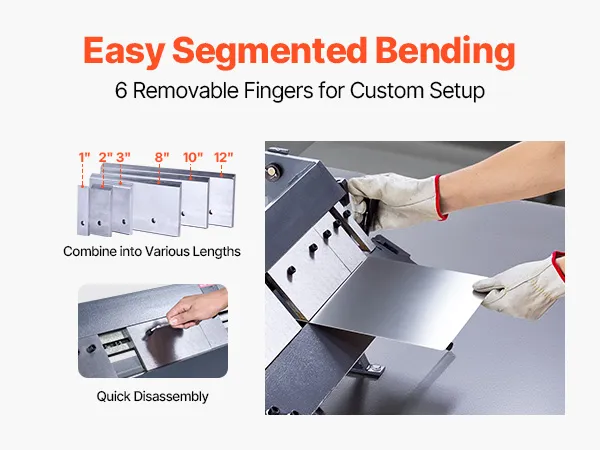 Easy Segmented Bending

6 Removable Fingers for Custom Setup

1" 2" 3" 8" 10" 12"

Combine into Various Lengths

Quick Disassembly