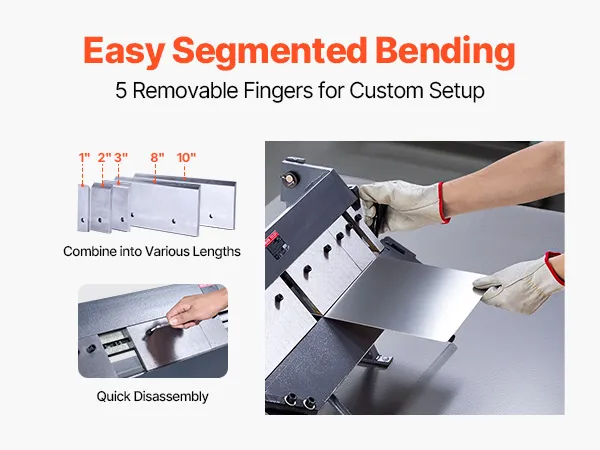 Easy Segmented Bending
5 Removable Fingers for Custom Setup

1" 2" 3" 8" 10"

Combine into Various Lengths

Quick Disassembly