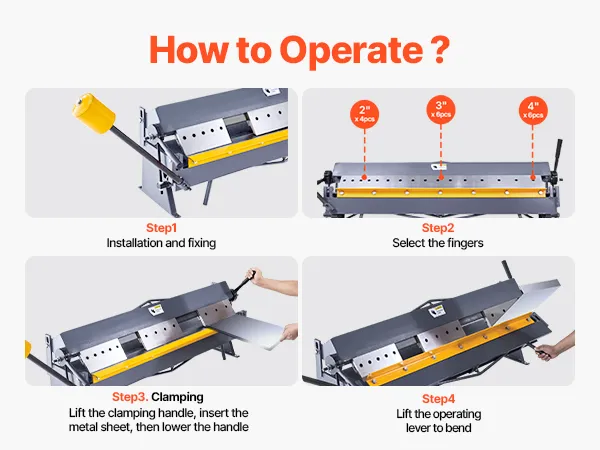 How to Operate ?

Step1
Installation and fixing

2"
x 4pcs

3"
x 6pcs

4"
x 6pcs

Step2
Select the fingers

Step3. Clamping
Lift the clamping handle, insert the metal sheet, then lower the handle

Step4
Lift the operating lever to bend