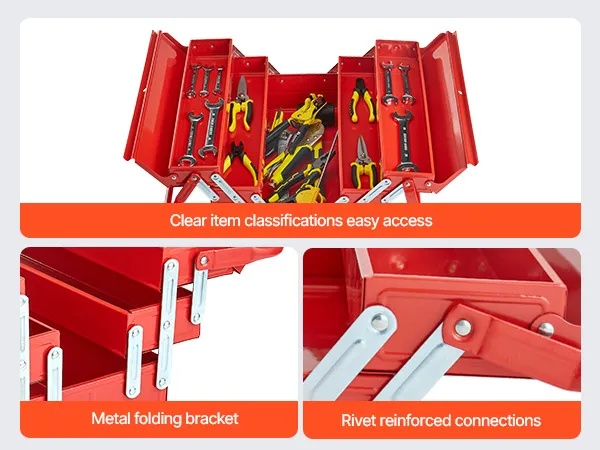 Clear item classifications easy access

Metal folding bracket

Rivet reinforced connections