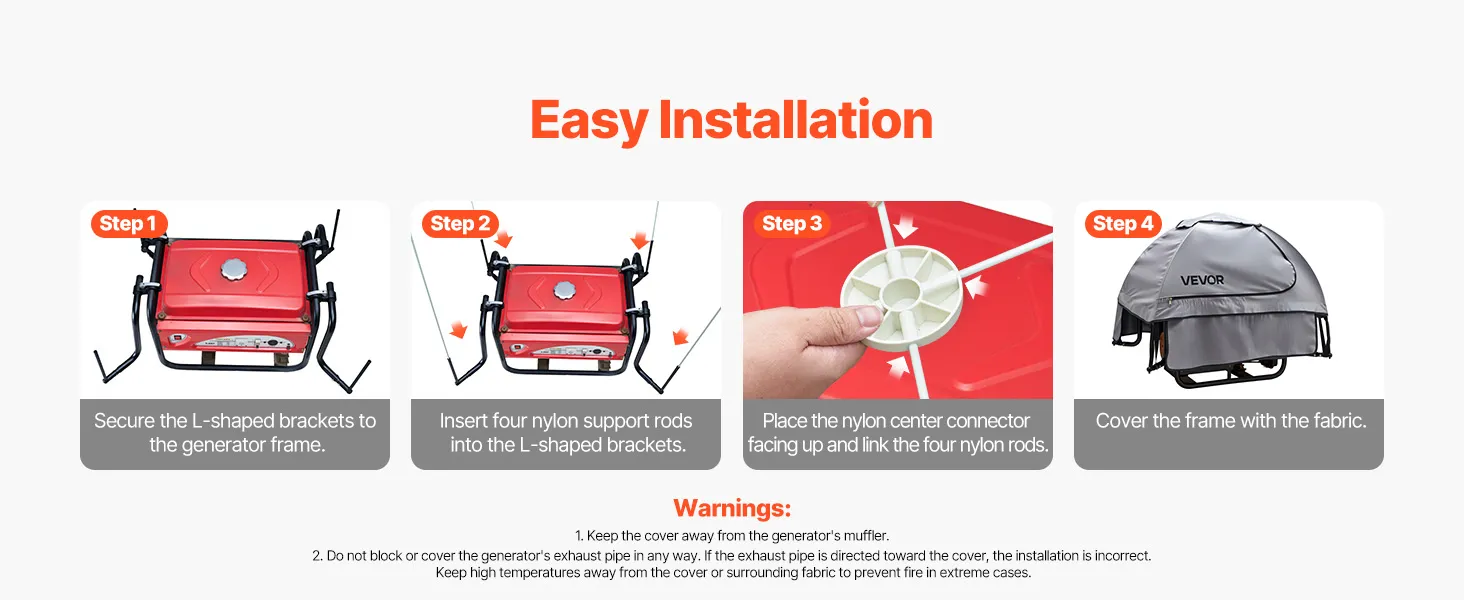 Easy Installation

Step 1

Secure the L-shaped brackets to the generator frame.

Step 2

Insert four nylon support rods into the L-shaped brackets.

Step 3

Place the nylon center connector facing up and link the four nylon rods.

Step 4

VEVOR

Cover the frame with the fabric.

Warnings:

1. Keep the cover away from the generator's muffler.

2. Do not block or cover the generator's exhaust pipe in any way. If the exhaust pipe is directed toward the cover, the installation is incorrect. Keep high temperatures away from the cover or surrounding fabric to prevent fire in extreme cases.