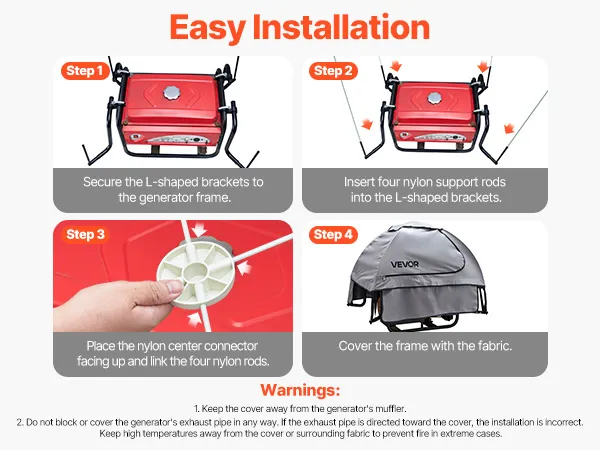 Easy Installation

Step 1

Secure the L-shaped brackets to the generator frame.

Step 2

Insert four nylon support rods into the L-shaped brackets.

Step 3

Place the nylon center connector facing up and link the four nylon rods.

Step 4

VEVOR

Cover the frame with the fabric.

Warnings:

1. Keep the cover away from the generator's muffler.

2. Do not block or cover the generator's exhaust pipe in any way. If the exhaust pipe is directed toward the cover, the installation is incorrect. Keep high temperatures away from the cover or surrounding fabric to prevent fire in extreme cases.