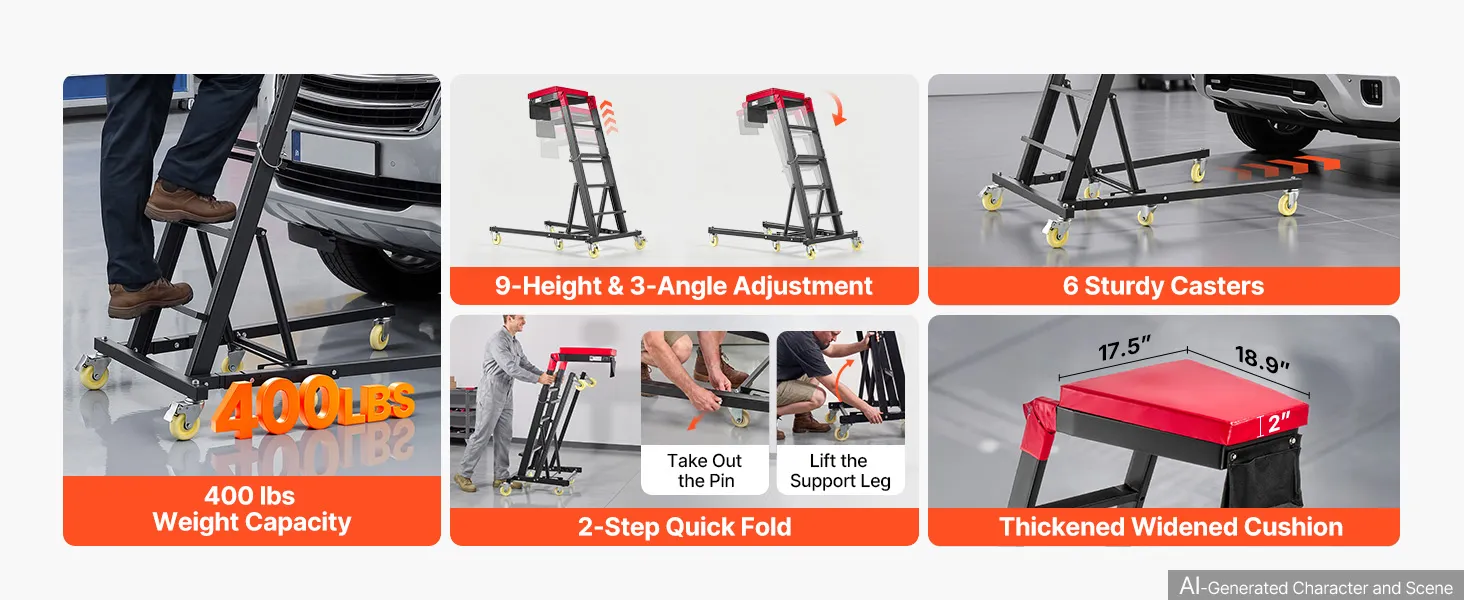 400LBS

400 lbs
Weight Capacity

9-Height & 3-Angle Adjustment

6 Sturdy Casters

Take Out the Pin

Lift the Support Leg

2-Step Quick Fold

17.5"

18.9"

2"

Thickened Widened Cushion

AI-Generated Character and Scene