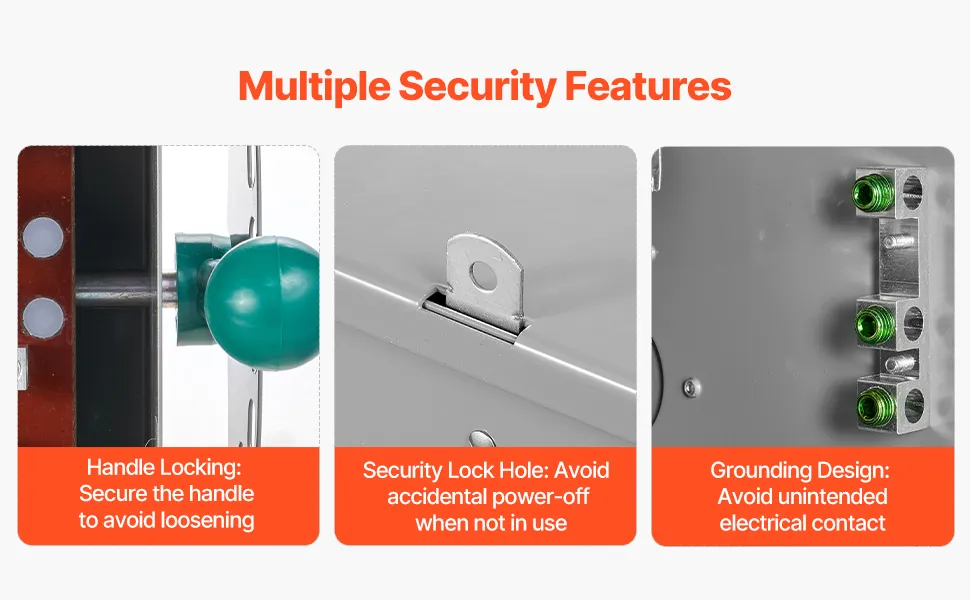 Multiple Security Features

Handle Locking: Secure the handle to avoid loosening

Security Lock Hole: Avoid accidental power-off when not in use

Grounding Design: Avoid unintended electrical contact