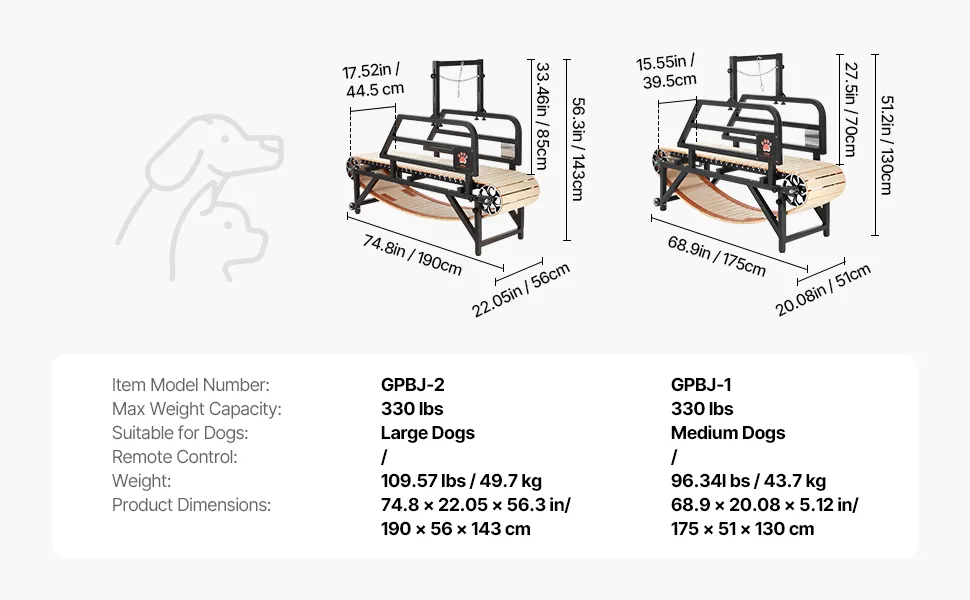 17.52in / 44.5 cm

33.46in / 85cm

56.3in / 143cm

74.8in / 190cm

22.05in / 56cm

15.55in / 39.5cm

27.5in / 70cm

51.2in / 130cm

68.9in / 175cm

20.08in / 51cm

| | | |
|---|---|---|
| Item Model Number: | GPBJ-2 | GPBJ-1 |
| Max Weight Capacity: | 330 lbs | 330 lbs |
| Suitable for Dogs: | Large Dogs | Medium Dogs |
| Remote Control: | / | / |
| Weight: | 109.57 lbs / 49.7 kg | 96.34l bs / 43.7 kg |
| Product Dimensions: | 74.8 × 22.05 × 56.3 in/ 190 × 56 × 143 cm | 68.9 × 20.08 × 5.12 in/ 175 × 51 × 130 cm |