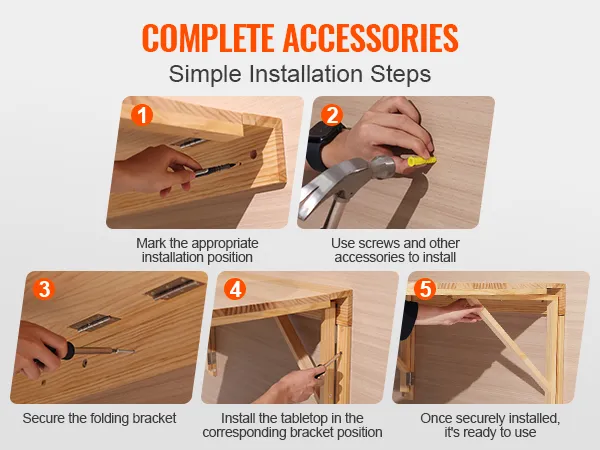 COMPLETE ACCESSORIES
Simple Installation Steps

1
Mark the appropriate installation position

2
Use screws and other accessories to install

3
Secure the folding bracket

4
Install the tabletop in the corresponding bracket position

5
Once securely installed, it's ready to use