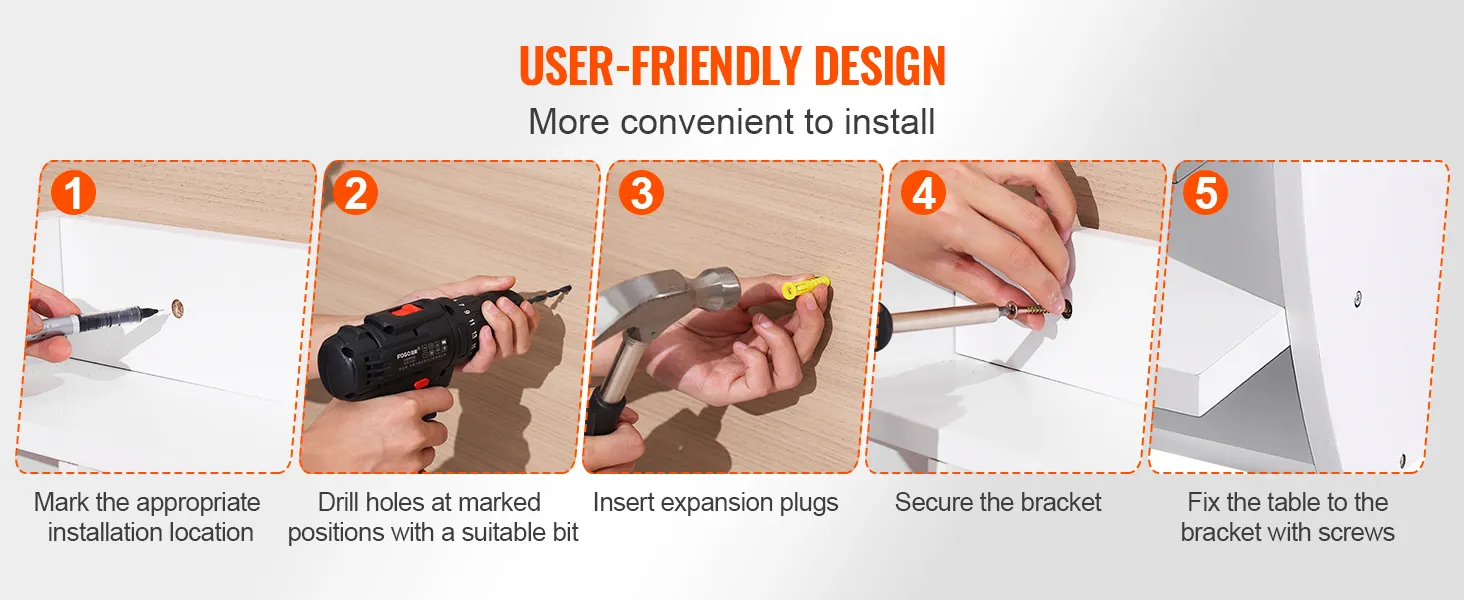 USER-FRIENDLY DESIGN

More convenient to install

1

Mark the appropriate installation location

2

FOGOSE

Drill holes at marked positions with a suitable bit

3

Insert expansion plugs

4

Secure the bracket

5

Fix the table to the bracket with screws