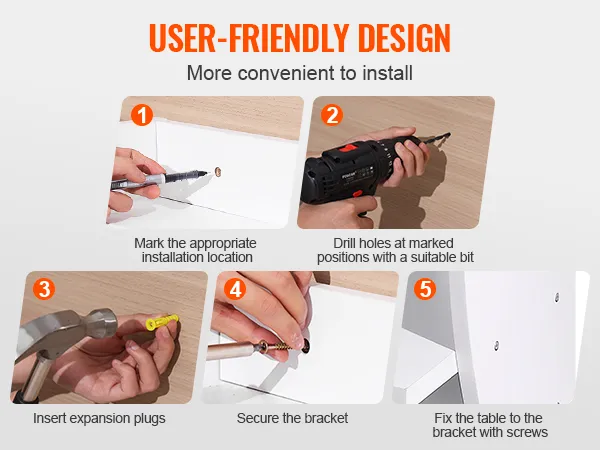 USER-FRIENDLY DESIGN

More convenient to install

1

Mark the appropriate installation location

2

Drill holes at marked positions with a suitable bit

3

Insert expansion plugs

4

Secure the bracket

5

Fix the table to the bracket with screws