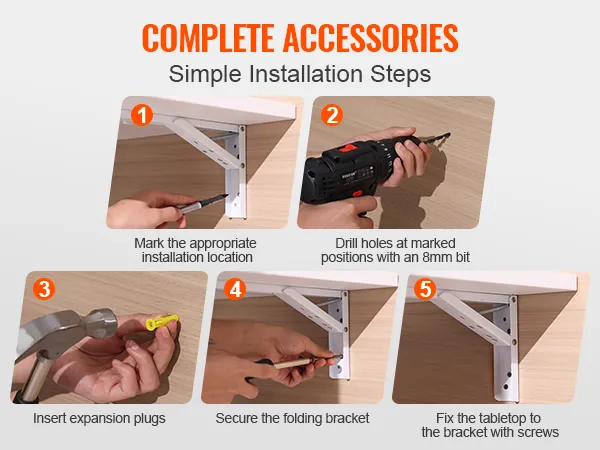 COMPLETE ACCESSORIES
Simple Installation Steps

1
Mark the appropriate installation location

2
Drill holes at marked positions with an 8mm bit

3
Insert expansion plugs

4
Secure the folding bracket

5
Fix the tabletop to the bracket with screws