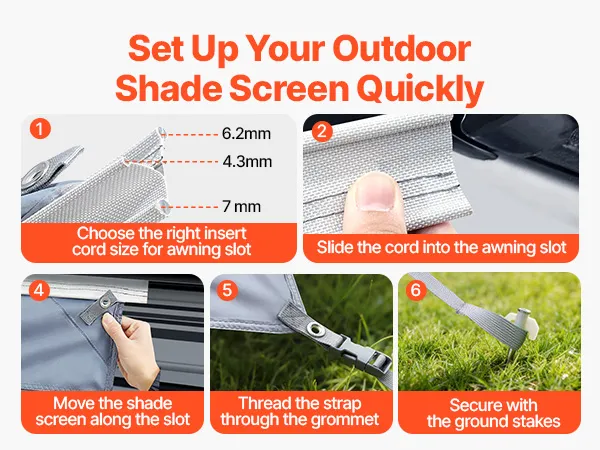 Set Up Your Outdoor Shade Screen Quickly

1

6.2mm

4.3mm

7 mm

Choose the right insert cord size for awning slot

2

Slide the cord into the awning slot

4

Move the shade screen along the slot

5

Thread the strap through the grommet

6

Secure with the ground stakes