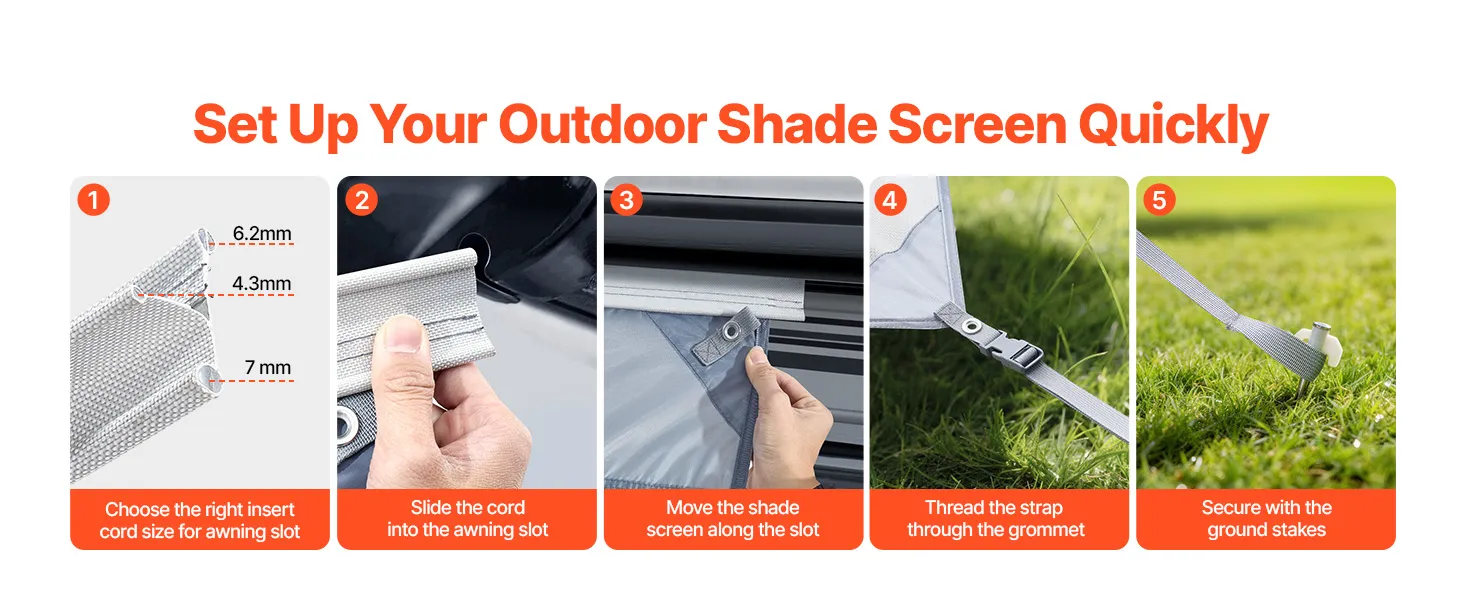 Set Up Your Outdoor Shade Screen Quickly

1

6.2mm

4.3mm

7 mm

Choose the right insert cord size for awning slot

2

Slide the cord into the awning slot

3

Move the shade screen along the slot

4

Thread the strap through the grommet

5

Secure with the ground stakes