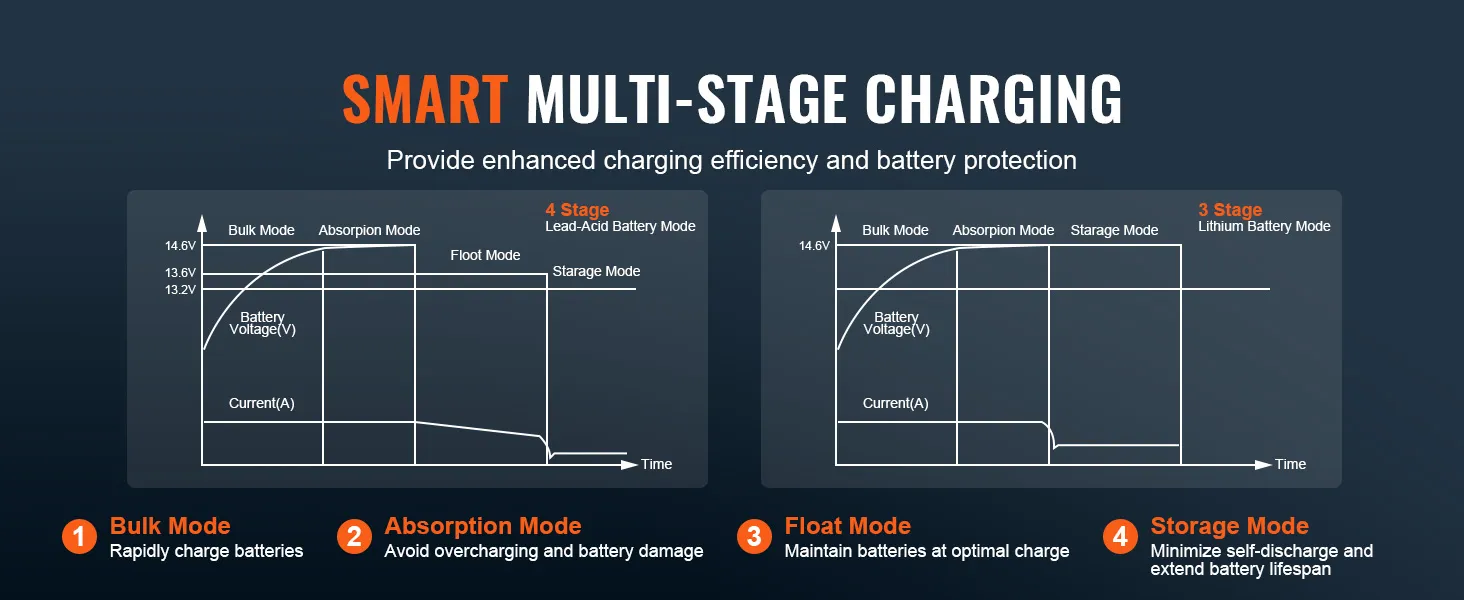 SMART MULTI-STAGE CHARGING

Provide enhanced charging efficiency and battery protection

4 Stage
Lead-Acid Battery Mode

Bulk Mode
Absorpion Mode
Floot Mode
Starage Mode
14.6V
13.6V
13.2V
Battery Voltage(V)
Current(A)
Time

3 Stage
Lithium Battery Mode

Bulk Mode
Absorpion Mode
Starage Mode
14.6V
Battery Voltage(V)
Current(A)
Time

1 Bulk Mode
Rapidly charge batteries

2 Absorption Mode
Avoid overcharging and battery damage

3 Float Mode
Maintain batteries at optimal charge

4 Storage Mode
Minimize self-discharge and extend battery lifespan