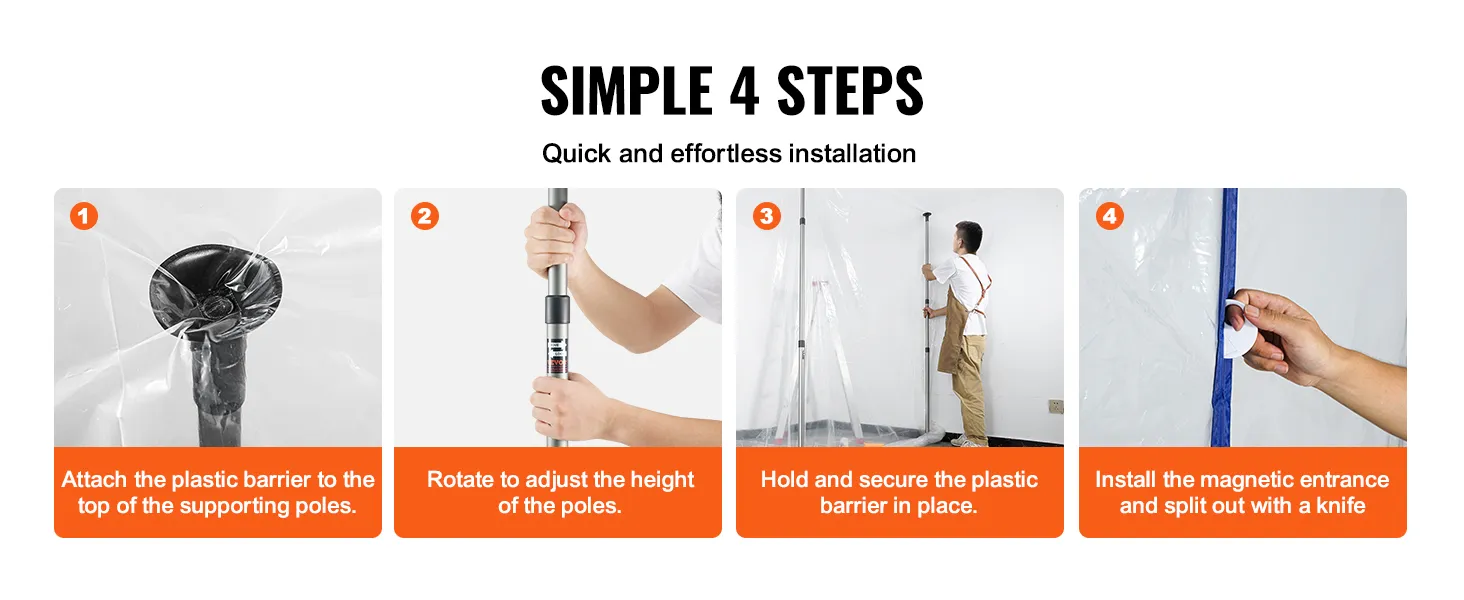 SIMPLE 4 STEPS

Quick and effortless installation

1

Attach the plastic barrier to the top of the supporting poles.

2

Rotate to adjust the height of the poles.

3

Hold and secure the plastic barrier in place.

4

Install the magnetic entrance and split out with a knife